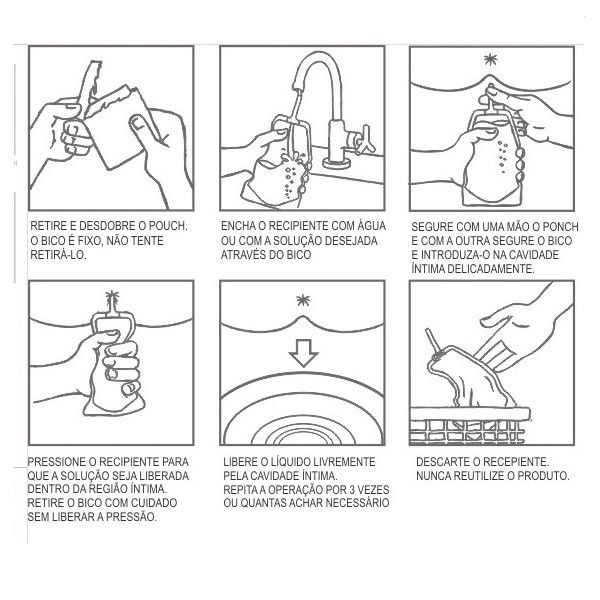 RETIRE E DESDOBRE O POUCH. O BICO É FIXO, NÃO TENTE RETIRÁ-LO.

ENCHA O RECIPIENTE COM ÁGUA OU COM A SOLUÇÃO DESEJADA ATRAVÉS DO BICO

SEGURE COM UMA MÃO O PONCH E COM A OUTRA SEGURE O BICO E INTRODUZA-O NA CAVIDADE ÍNTIMA DELICADAMENTE.

PRESSIONE O RECIPIENTE PARA QUE A SOLUÇÃO SEJA LIBERADA DENTRO DA REGIÃO ÍNTIMA. RETIRE O BICO COM CUIDADO SEM LIBERAR A PRESSÃO.

LIBERE O LÍQUIDO LIVREMENTE PELA CAVIDADE ÍNTIMA. REPITA A OPERAÇÃO POR 3 VEZES OU QUANTAS ACHAR NECESSÁRIO

DESCARTE O RECEPIENTE. NUNCA REUTILIZE O PRODUTO.